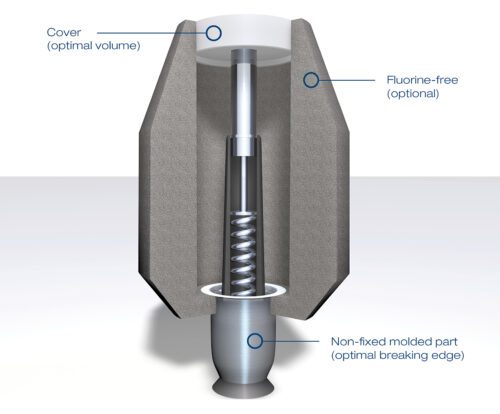 Cover
(optimal volume)

Fluorine-free
(optional)

Non-fixed molded part
(optimal breaking edge)