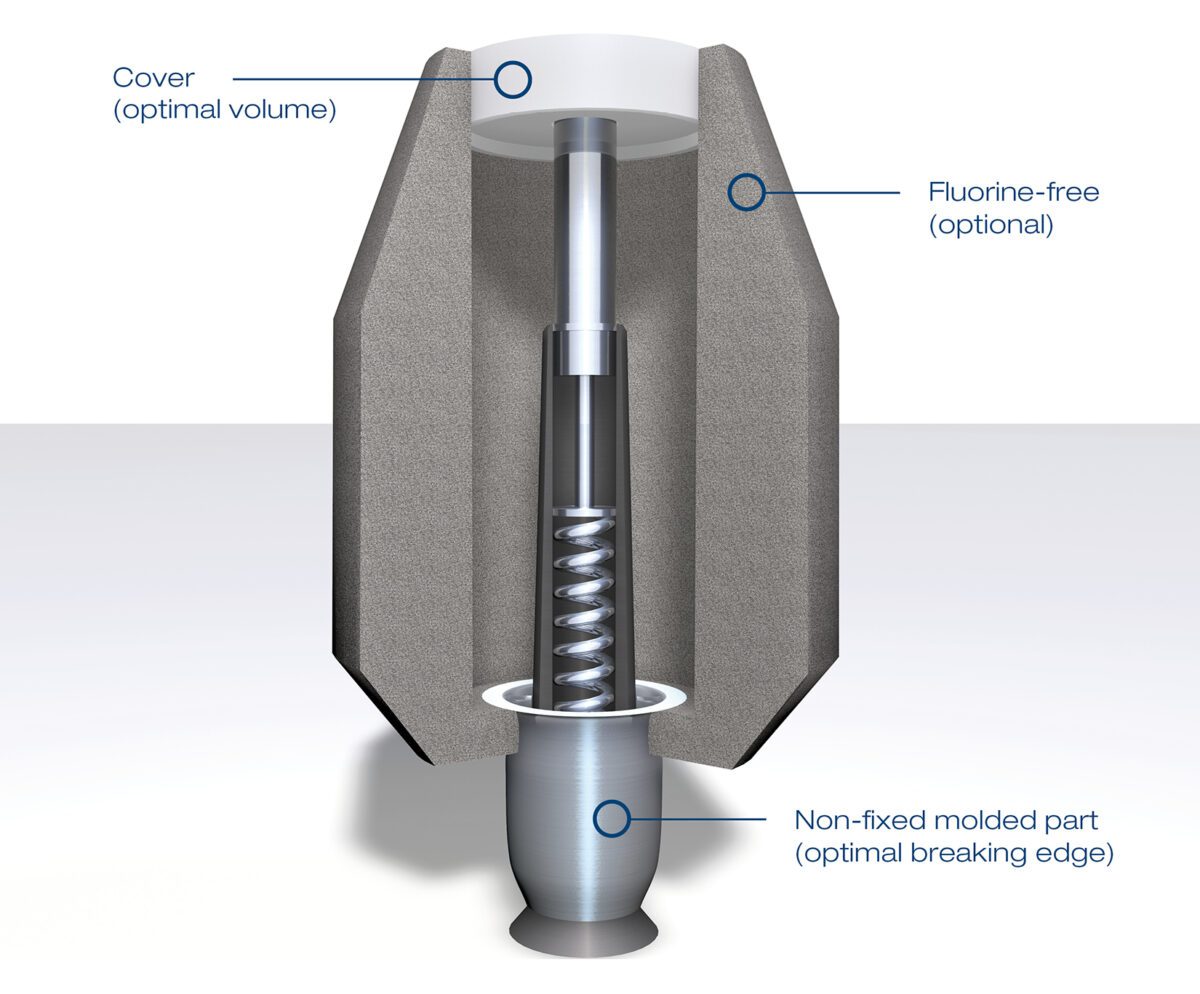 Cover
(optimal volume)

Fluorine-free
(optional)

Non-fixed molded part
(optimal breaking edge)